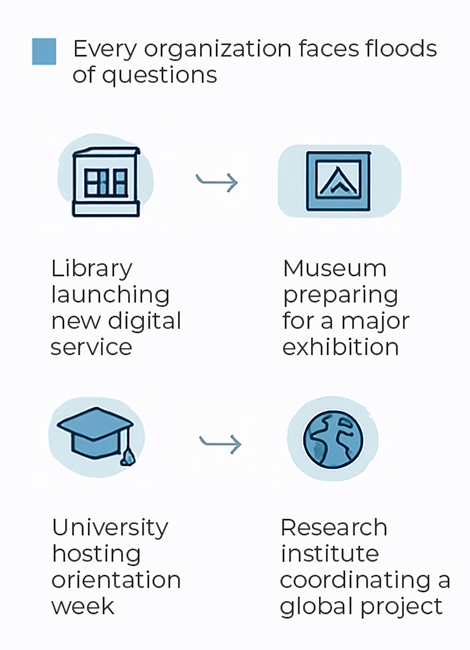 Every organization faces floods of questions

Library launching new digital service

Museum preparing for a major exhibition

University hosting orientation week

Research institute coordinating a global project